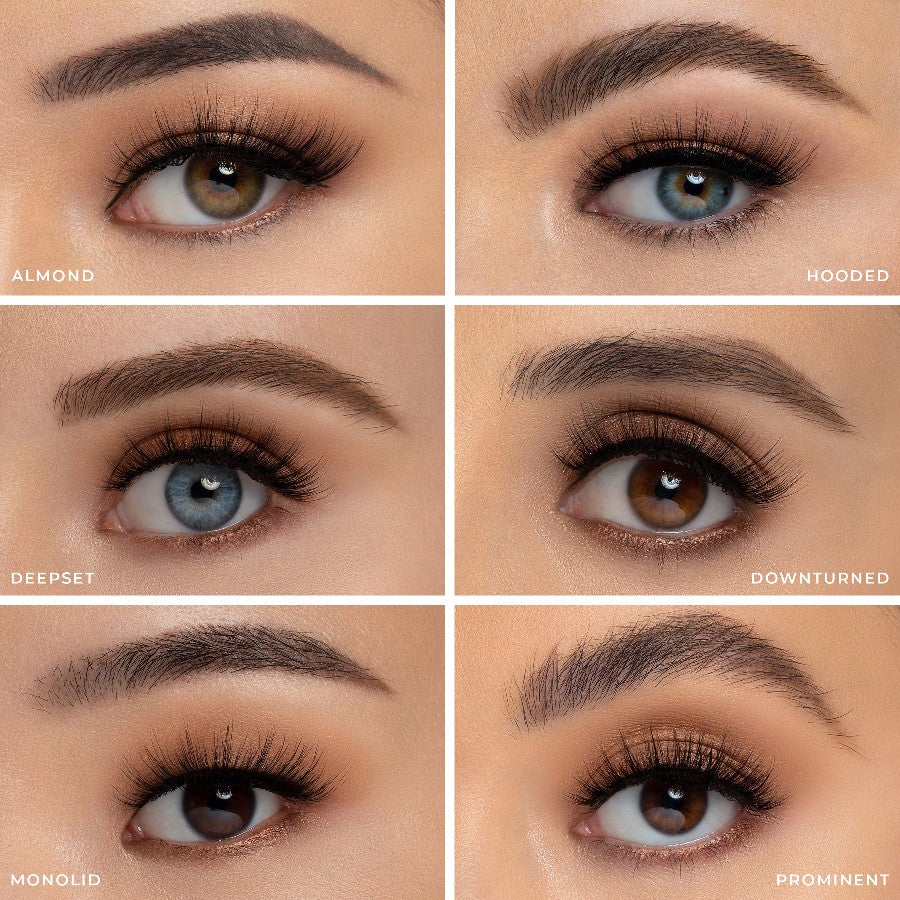 ALMOND

HOODED

DEEPSET

DOWNTURNED

MONOLID

PROMINENT